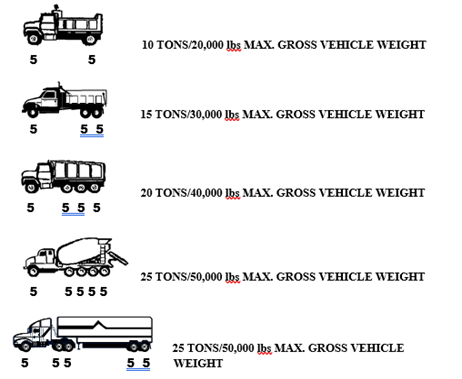 5 5

10 TONS/20,000 lbs MAX. GROSS VEHICLE WEIGHT

5 5 5

15 TONS/30,000 lbs MAX. GROSS VEHICLE WEIGHT

5 5 5 5

20 TONS/40,000 lbs MAX. GROSS VEHICLE WEIGHT

5 5 5 5 5

25 TONS/50,000 lbs MAX. GROSS VEHICLE WEIGHT

5 5 5 5 5

25 TONS/50,000 lbs MAX. GROSS VEHICLE WEIGHT